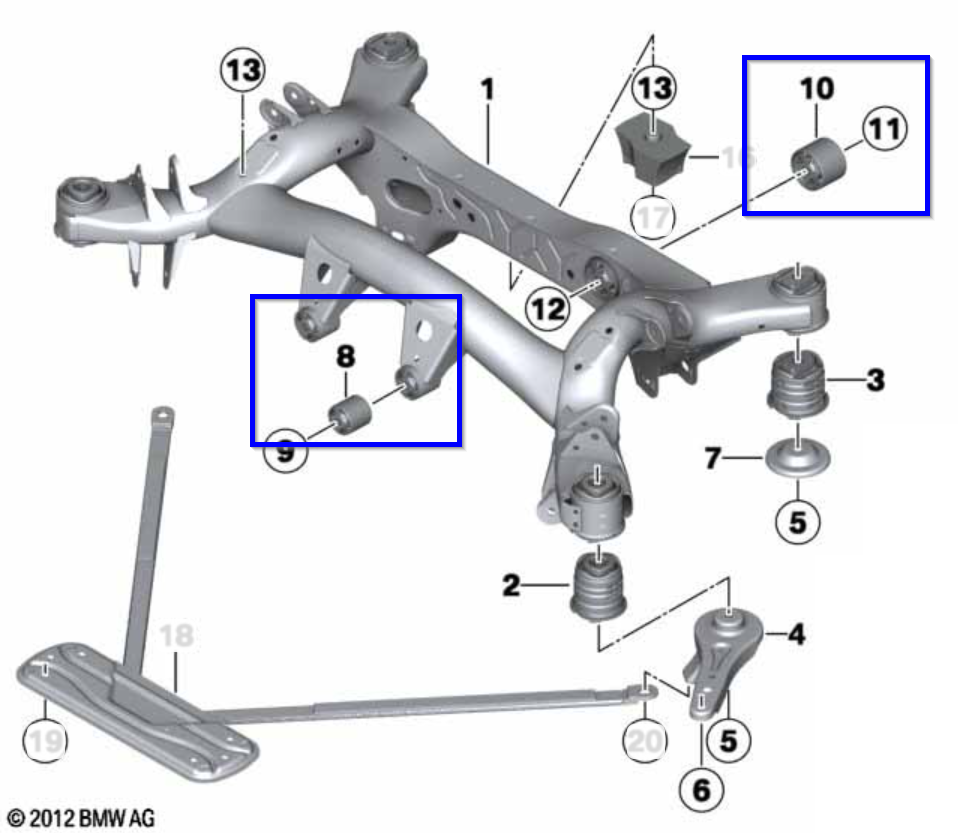 13
1
13
16
17
10
11
12
8
9
3
7
5
2
4
18
19
20
5
6
© 2012 BMW AG